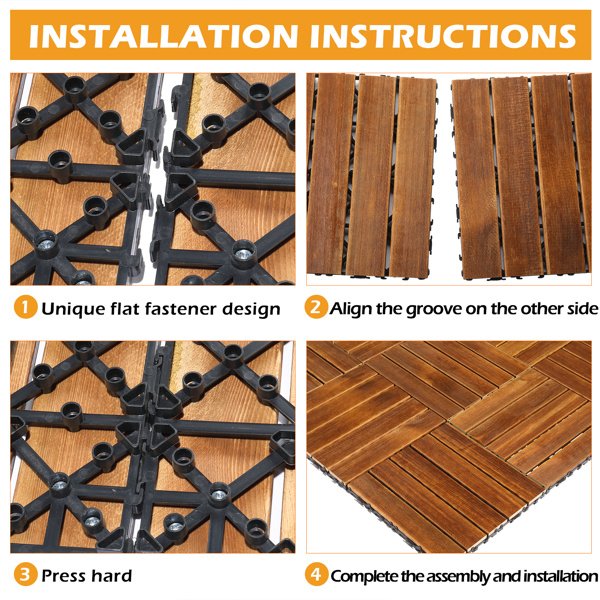 INSTALLATION INSTRUCTIONS

1 Unique flat fastener design

2 Align the groove on the other side

3 Press hard

4 Complete the assembly and installation